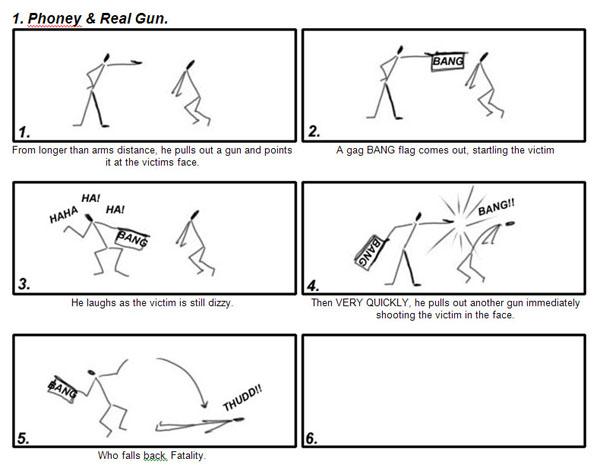 1. Phoney & Real Gun.

1.

From longer than arms distance, he pulls out a gun and points it at the victims face.

BANG

2.

A gag BANG flag comes out, startling the victim

HAHA HA! HA!

BANG

3.

He laughs as the victim is still dizzy.

BANG

BANG!!

4.

Then VERY QUICKLY, he pulls out another gun immediately shooting the victim in the face.

BANG

THUDD!!

5.

Who falls back. Fatality.

6.